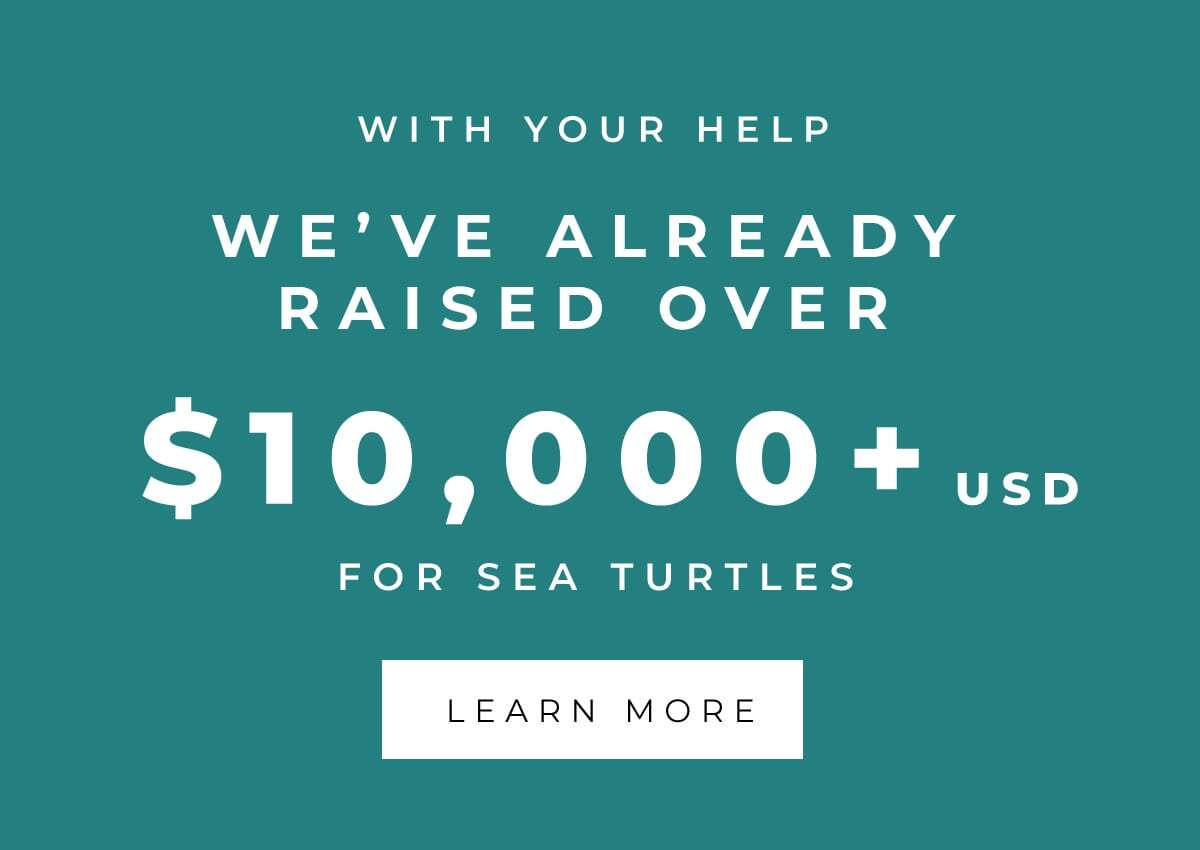 WITH YOUR HELP

WE'VE ALREADY RAISED OVER

$10,000+ USD

FOR SEA TURTLES

LEARN MORE